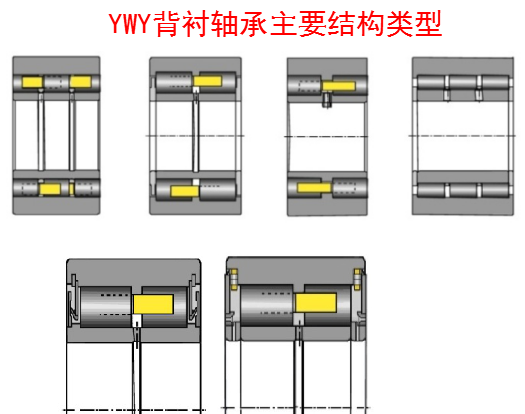 YWY背衬轴承主要结构类型